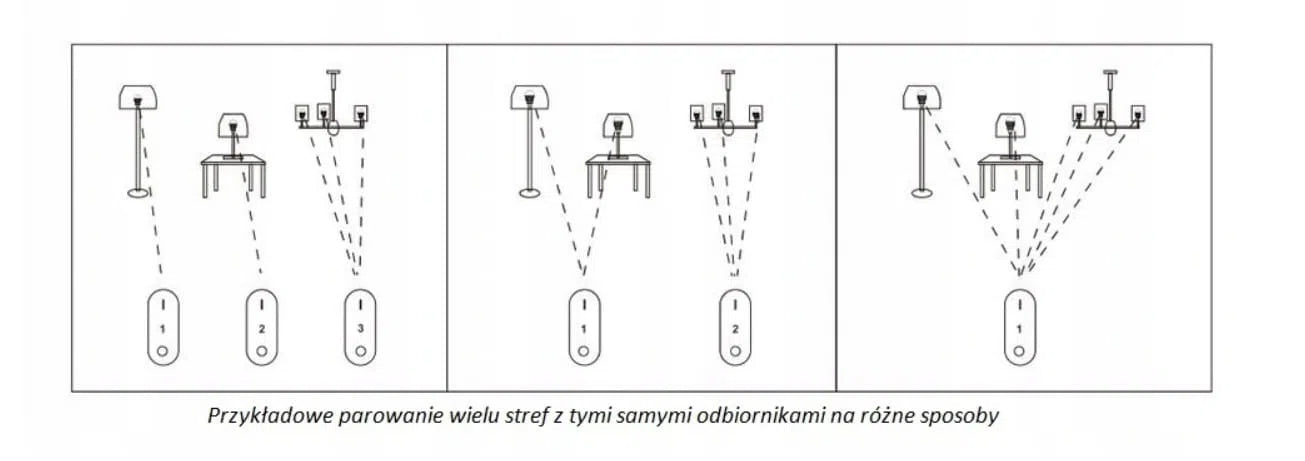 I
1
O

I
2
O

I
3
O

I
1
O

I
2
O

I
1
O

Przykładowe parowanie wielu stref z tymi samymi odbiornikami na różne sposoby